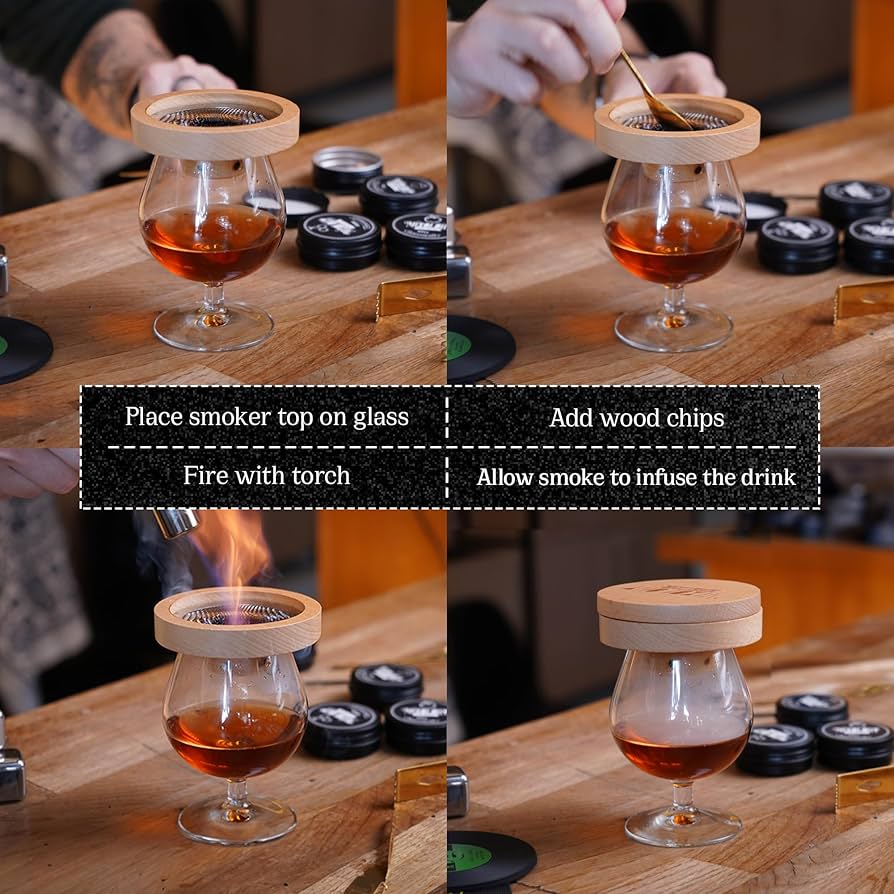 Place smoker top on glass

Add wood chips

Fire with torch

Allow smoke to infuse the drink